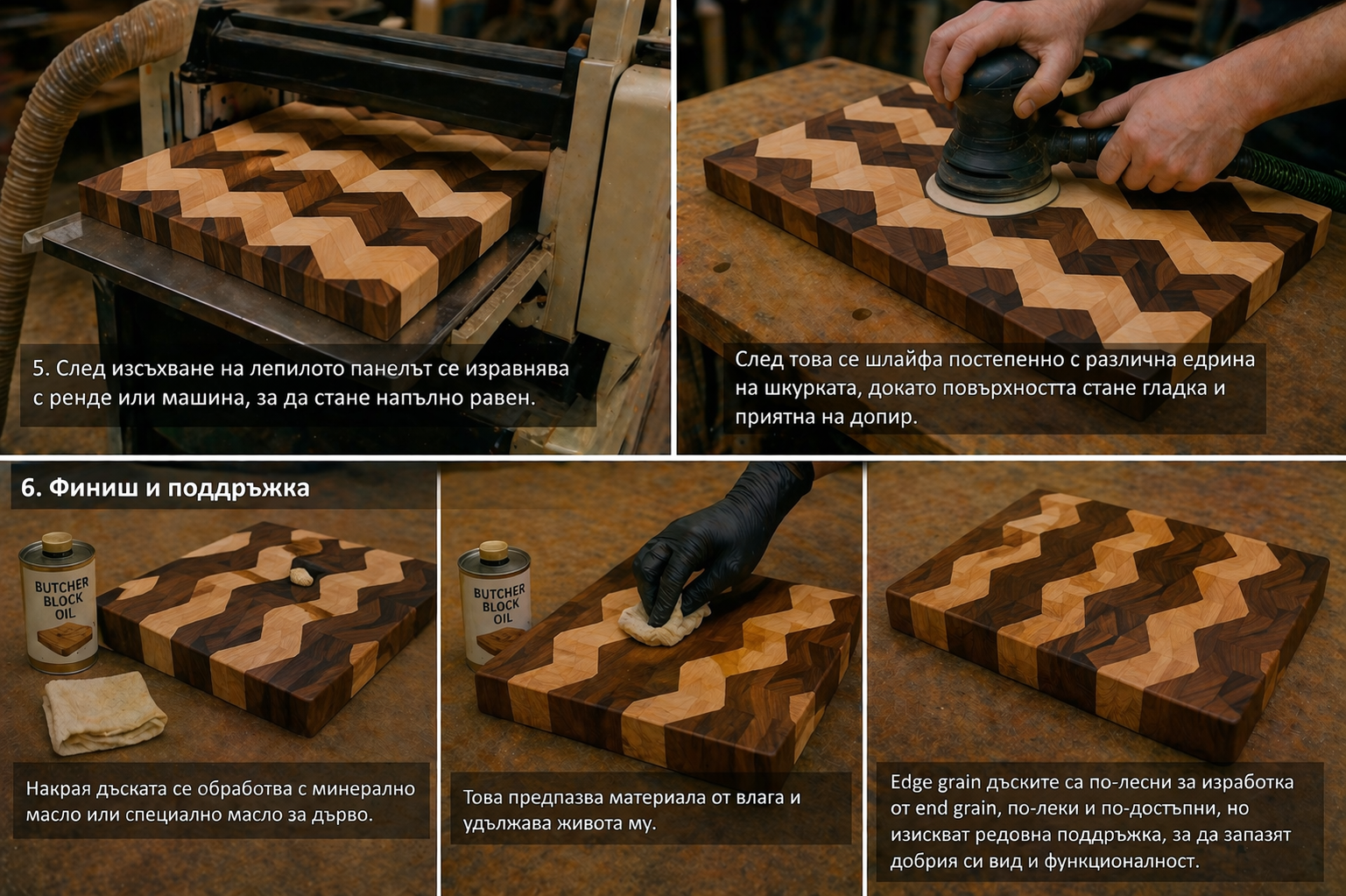 5. След изсъхване на лепилото панелът се изравнява с ренде или машина, за да стане напълно равен.

След това се шлайфа постепенно с различна едрина на шкурката, докато повърхността стане гладка и приятна на допир.

6. Финиш и поддръжка

BUTCHER BLOCK OIL

Накрая дъската се обработва с минерално масло или специално масло за дърво.

BUTCHER BLOCK OIL

Това предпазва материала от влага и удължава живота му.

Edge grain дъските са по-лесни за изработка от end grain, по-леки и по-достъпни, но изискват редовна поддръжка, за да запазят добрия си вид и функционалност.