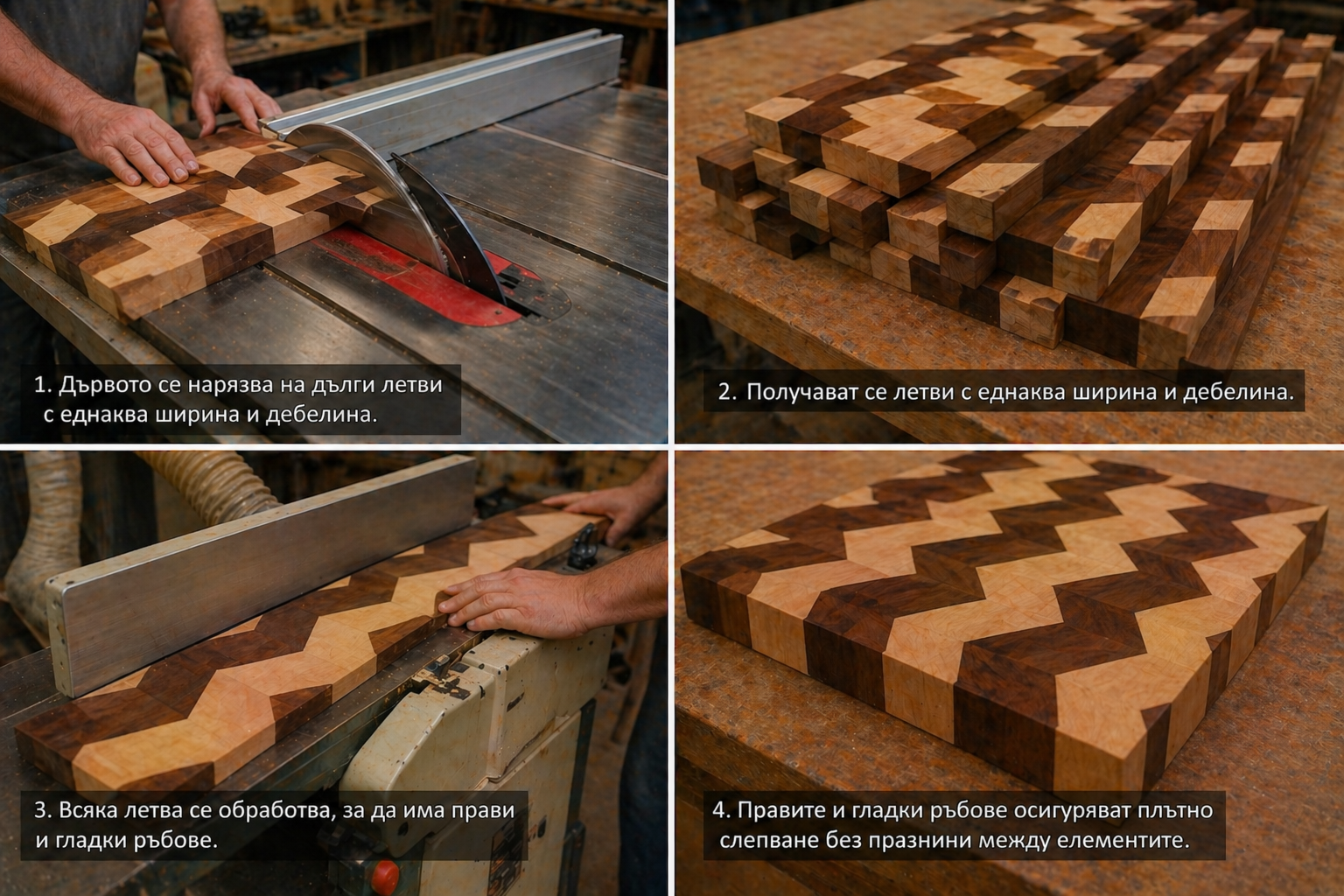 1. Дървото се нарязва на дълги летви с еднаква ширина и дебелина.

2. Получават се летви с еднаква ширина и дебелина.

3. Всяка летва се обработва, за да има прави и гладки ръбове.

4. Правите и гладки ръбове осигуряват плътно слепване без празнини между елементите.